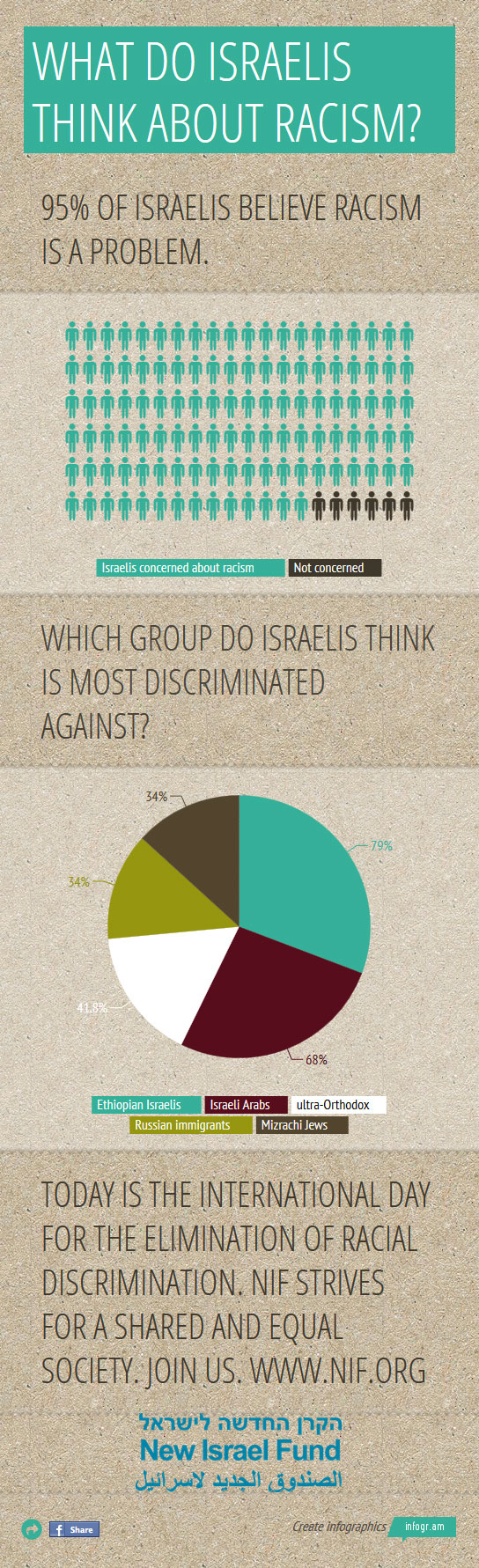 WHAT DO ISRAELIS THINK ABOUT RACISM?

95% OF ISRAELIS BELIEVE RACISM IS A PROBLEM.

Israelis concerned about racism
Not concerned

WHICH GROUP DO ISRAELIS THINK IS MOST DISCRIMINATED AGAINST?

34%
79%
34%
41.8%
68%

Ethiopian Israelis
Israeli Arabs
ultra-Orthodox
Russian immigrants
Mizrachi Jews

TODAY IS THE INTERNATIONAL DAY FOR THE ELIMINATION OF RACIAL DISCRIMINATION. NIF STRIVES FOR A SHARED AND EQUAL SOCIETY. JOIN US. WWW.NIF.ORG

הקרן החדשה לישראל
New Israel Fund
الصندوق الجديد لاسرائيل

Share
Create infographics
infogr.am